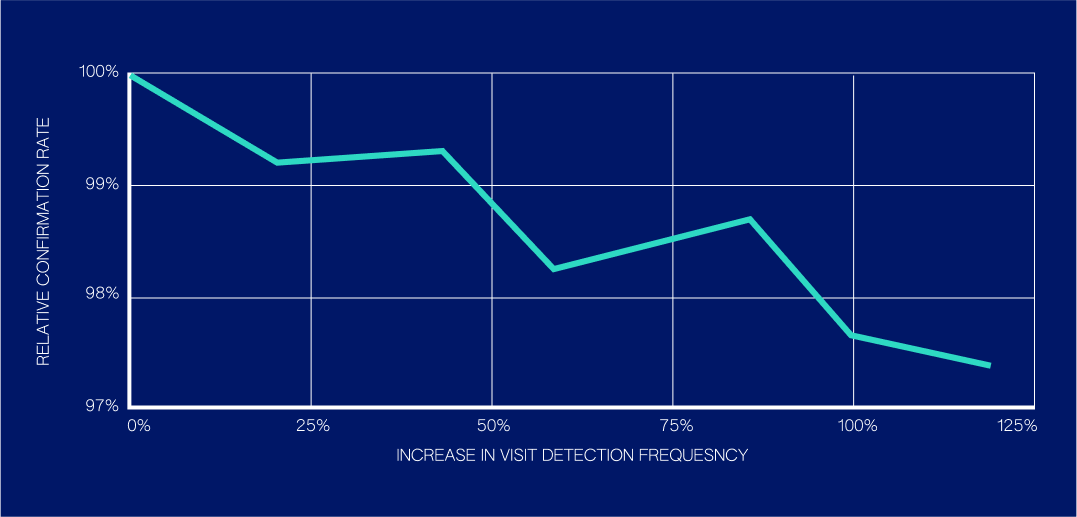 RELATIVE CONFIRMATION RATE

100%
99%
98%
97%

0%
25%
50%
75%
100%
125%

INCREASE IN VISIT DETECTION FREQUESNCY